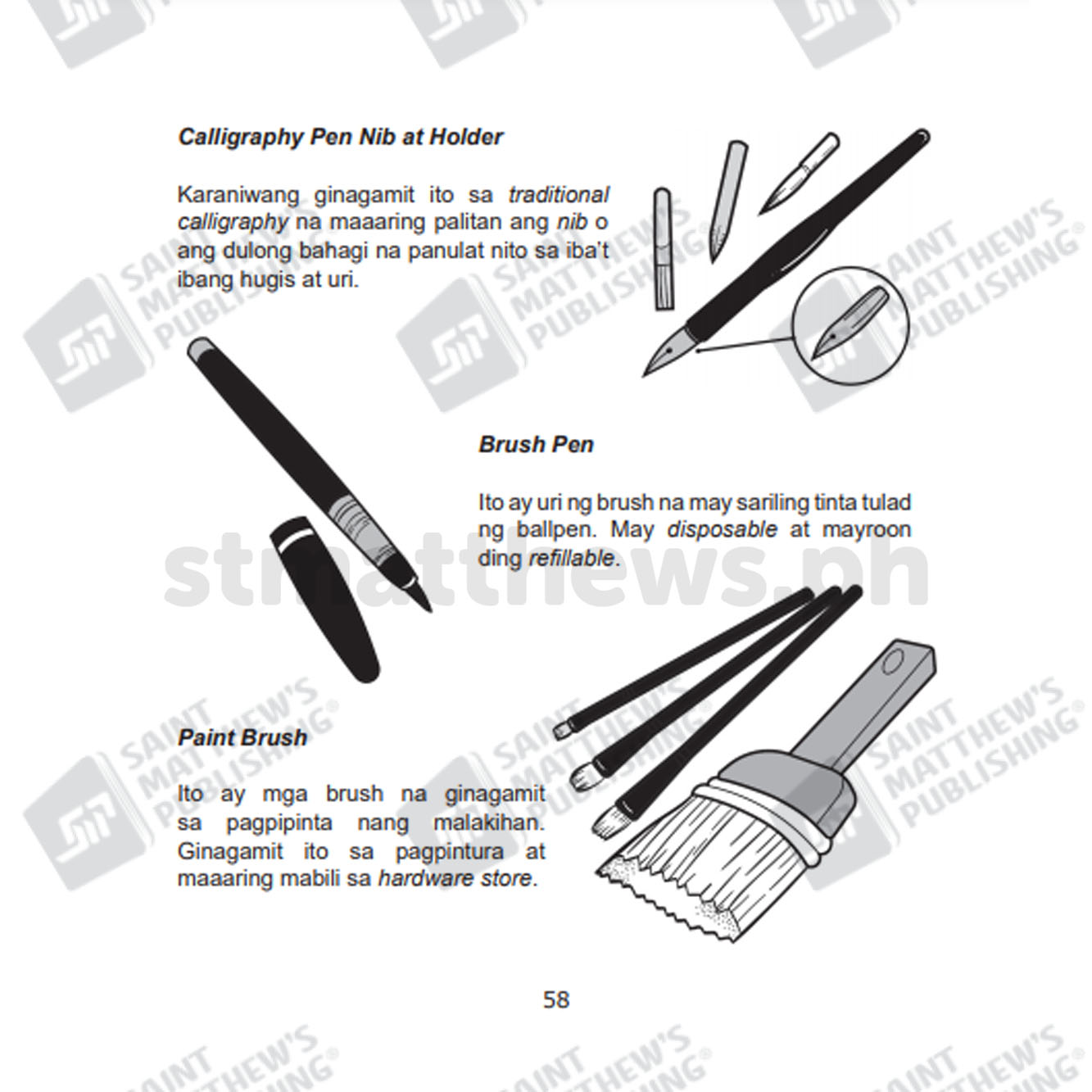 Calligraphy Pen Nib at Holder

Karaniwang ginagamit ito sa traditional calligraphy na maaaring palitan ang nib o ang dulong bahagi na panulat nito sa iba't ibang hugis at uri.

Brush Pen

Ito ay uri ng brush na may sariling tinta tulad ng ballpen. May disposable at mayroon ding refillable.

Paint Brush

Ito ay mga brush na ginagamit sa pagpipinta nang malakihan. Ginagamit ito sa pagpintura at maaaring mabili sa hardware store.

58

SAINT MATTHEW'S PUBLISHING®

stmatthews.ph